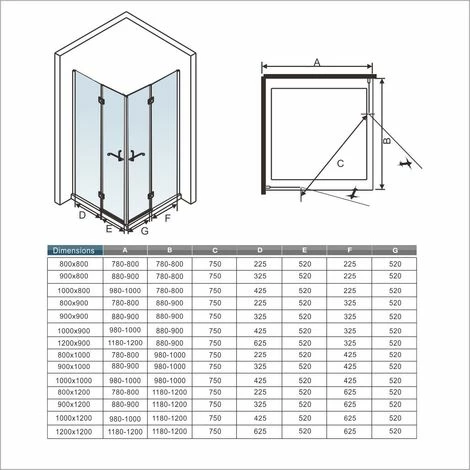 D E G F

A

B

C

| Dimensions | A | B | C | D | E | F | G |
|---|---|---|---|---|---|---|---|
| 800x800 | 780-800 | 780-800 | 750 | 225 | 520 | 225 | 520 |
| 900x800 | 880-900 | 780-800 | 750 | 325 | 520 | 225 | 520 |
| 1000x800 | 980-1000 | 780-800 | 750 | 425 | 520 | 225 | 520 |
| 800x900 | 780-800 | 880-900 | 750 | 225 | 520 | 325 | 520 |
| 900x900 | 880-900 | 880-900 | 750 | 325 | 520 | 325 | 520 |
| 1000x900 | 980-1000 | 880-900 | 750 | 425 | 520 | 325 | 520 |
| 1200x900 | 1180-1200 | 880-900 | 750 | 625 | 520 | 325 | 520 |
| 800x1000 | 780-800 | 980-1000 | 750 | 225 | 520 | 425 | 520 |
| 900x1000 | 880-900 | 980-1000 | 750 | 325 | 520 | 425 | 520 |
| 1000x1000 | 980-1000 | 980-1000 | 750 | 425 | 520 | 425 | 520 |
| 800x1200 | 780-800 | 1180-1200 | 750 | 225 | 520 | 625 | 520 |
| 900x1200 | 880-900 | 1180-1200 | 750 | 325 | 520 | 625 | 520 |
| 1000x1200 | 980-1000 | 1180-1200 | 750 | 425 | 520 | 625 | 520 |
| 1200x1200 | 1180-1200 | 1180-1200 | 750 | 625 | 520 | 625 | 520 |